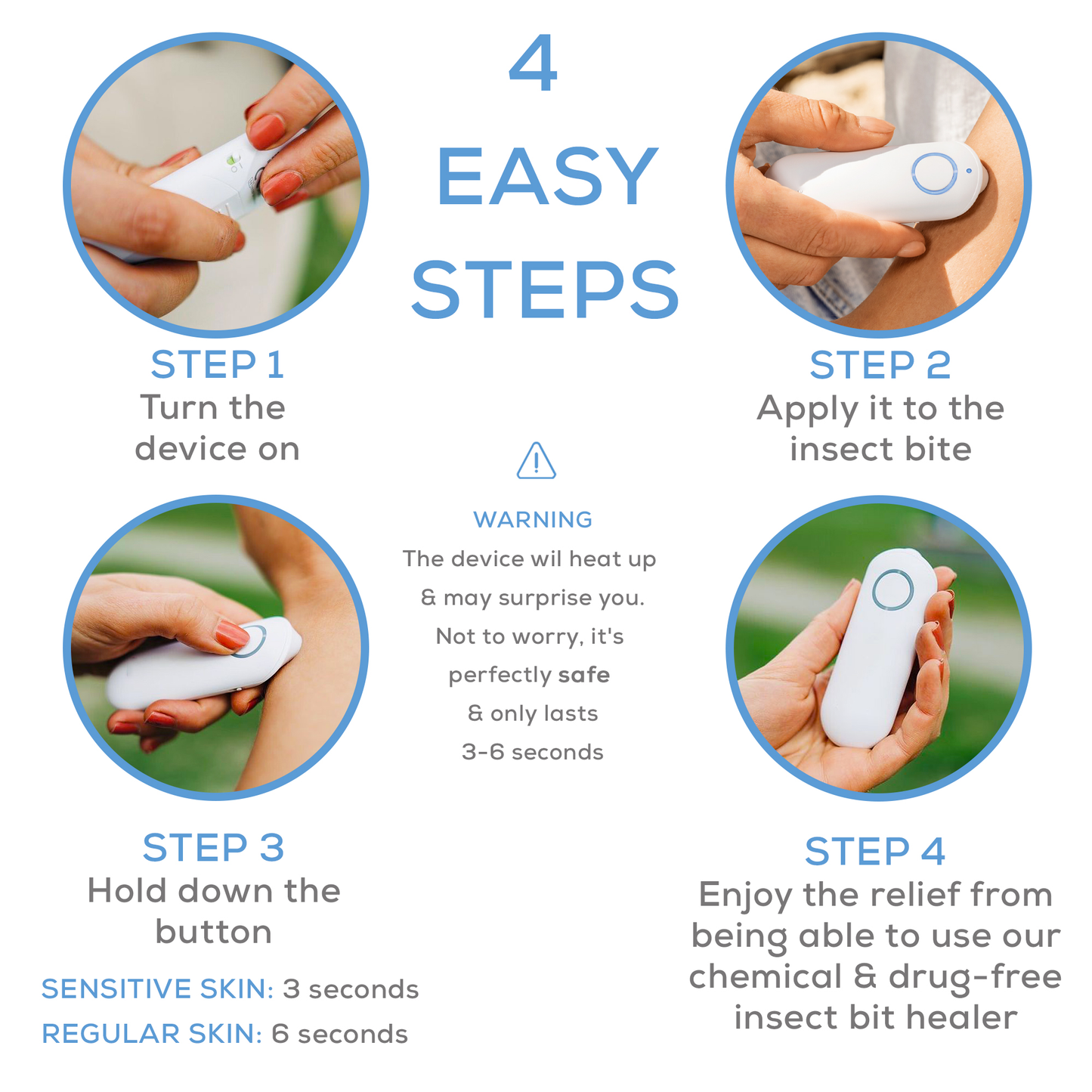 4
EASY
STEPS

STEP 1
Turn the device on

STEP 2
Apply it to the insect bite

WARNING
The device wil heat up & may surprise you. Not to worry, it's perfectly safe & only lasts 3-6 seconds

STEP 3
Hold down the button

SENSITIVE SKIN: 3 seconds
REGULAR SKIN: 6 seconds

STEP 4
Enjoy the relief from being able to use our chemical & drug-free insect bit healer