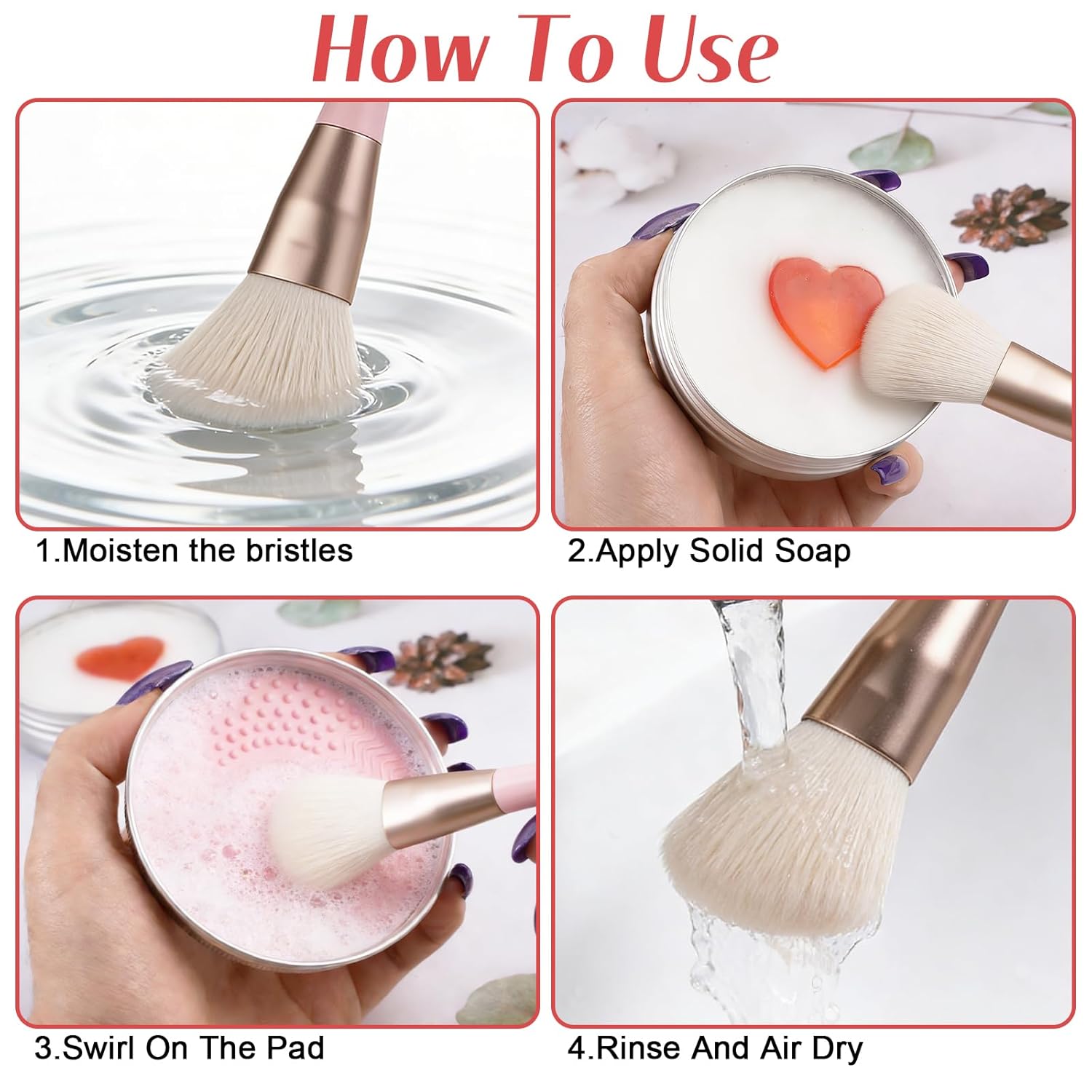 How To Use

1.Moisten the bristles

2.Apply Solid Soap

3.Swirl On The Pad

4.Rinse And Air Dry