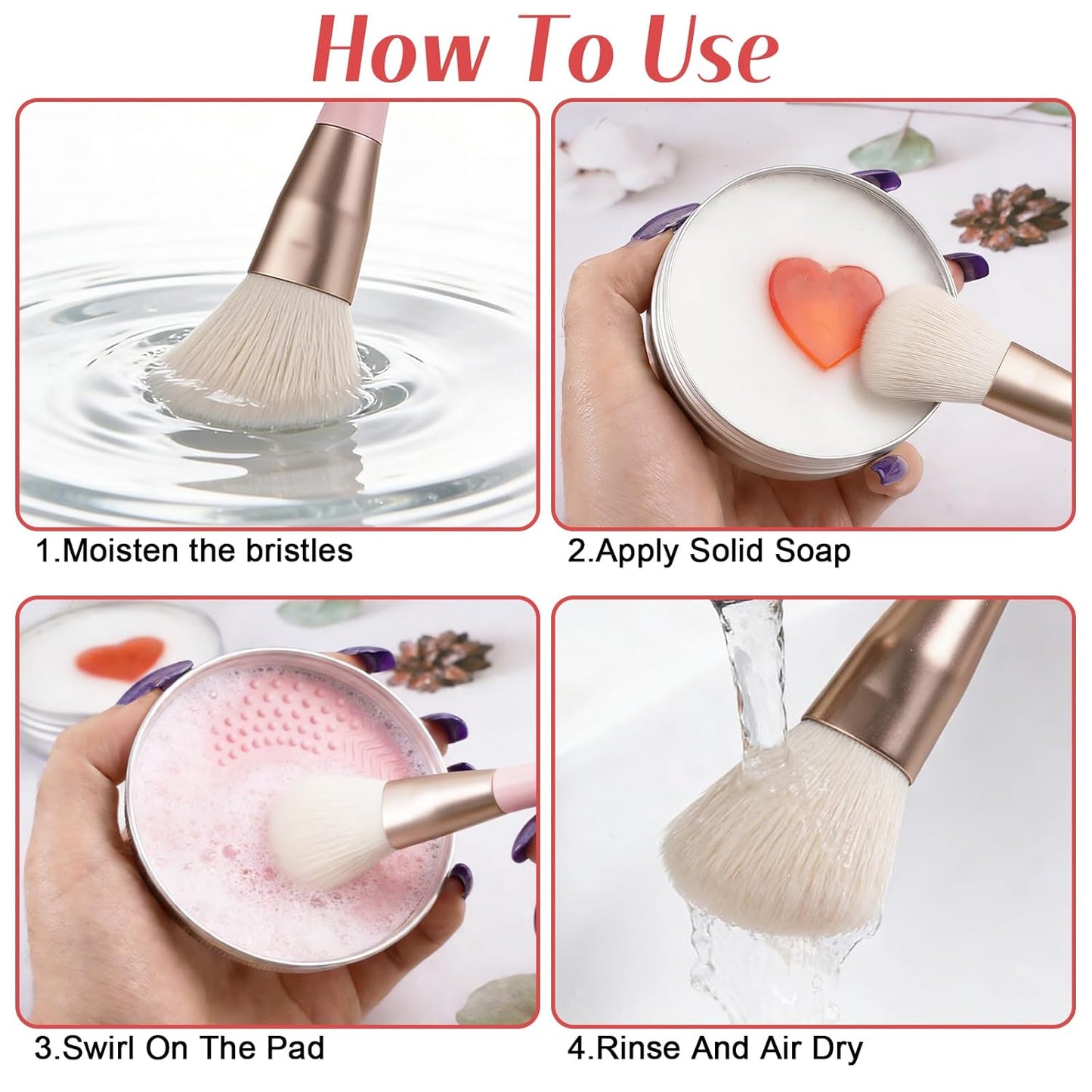 How To Use

1.Moisten the bristles

2.Apply Solid Soap

3.Swirl On The Pad

4.Rinse And Air Dry