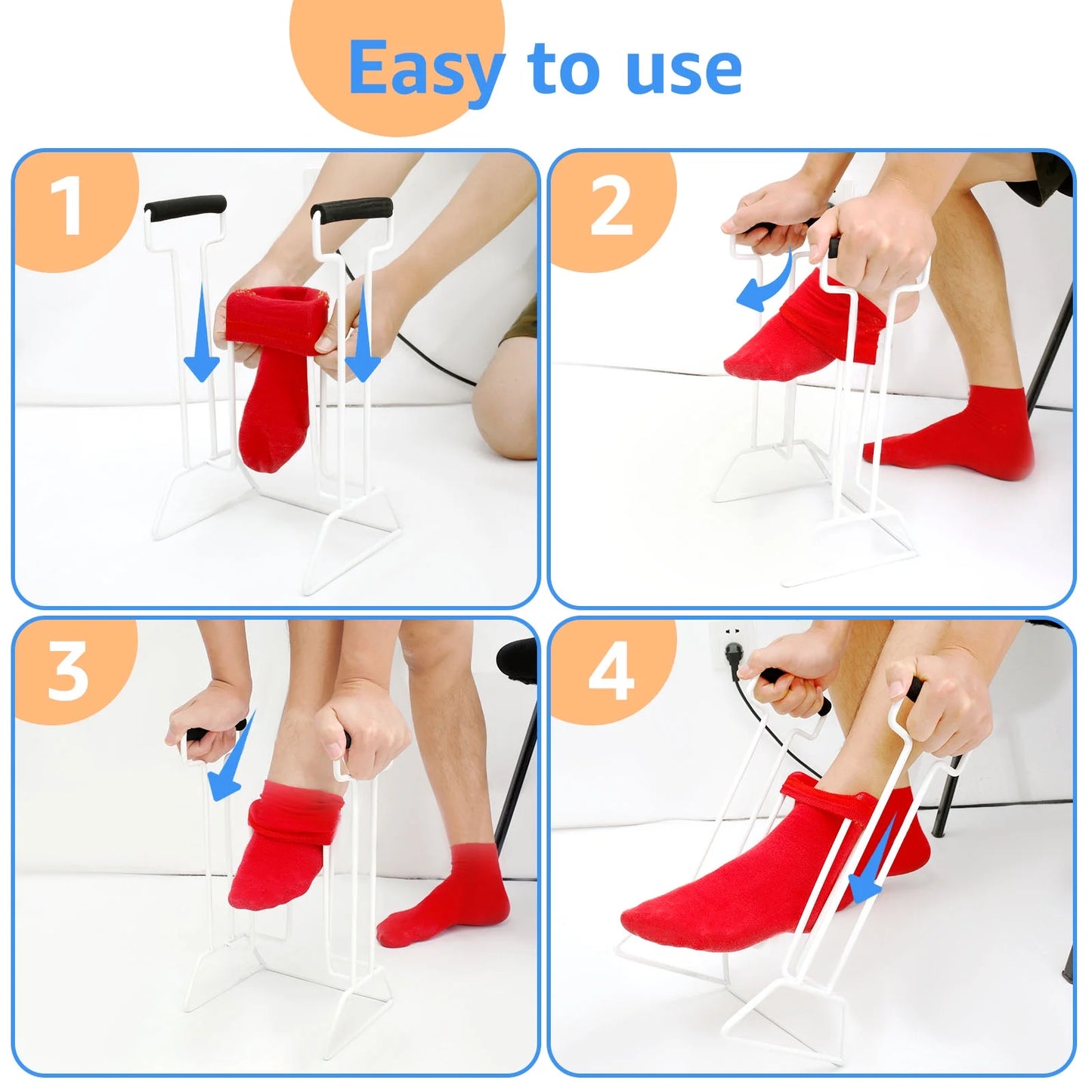 Easy to use

1

2

3

4