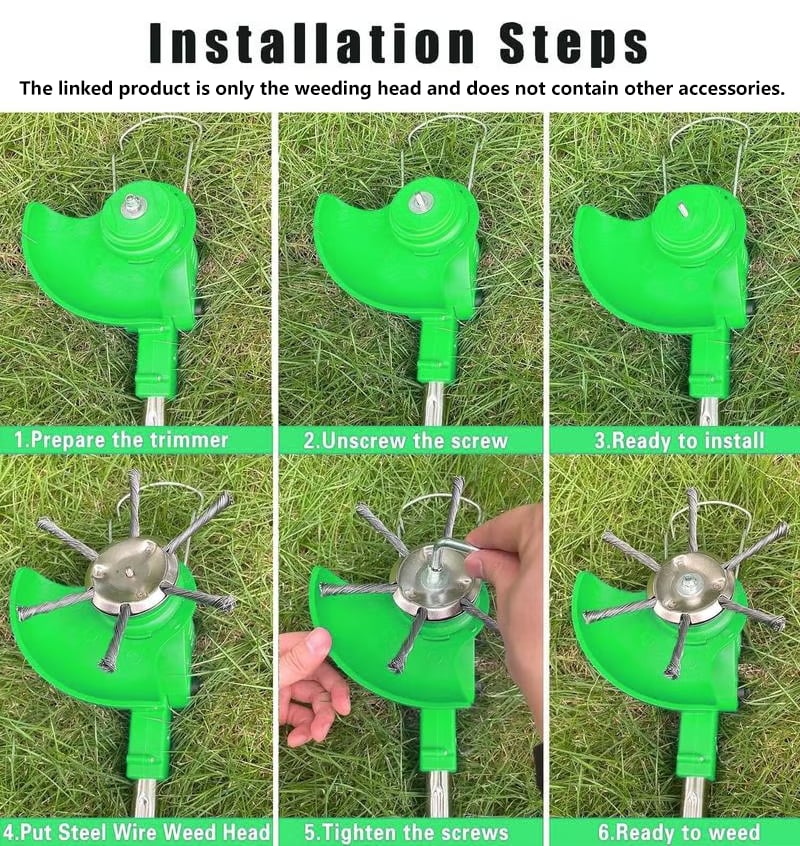 Installation Steps

The linked product is only the weeding head and does not contain other accessories.

1.Prepare the trimmer

2.Unscrew the screw

3.Ready to install

4.Put Steel Wire Weed Head

5.Tighten the screws

6.Ready to weed